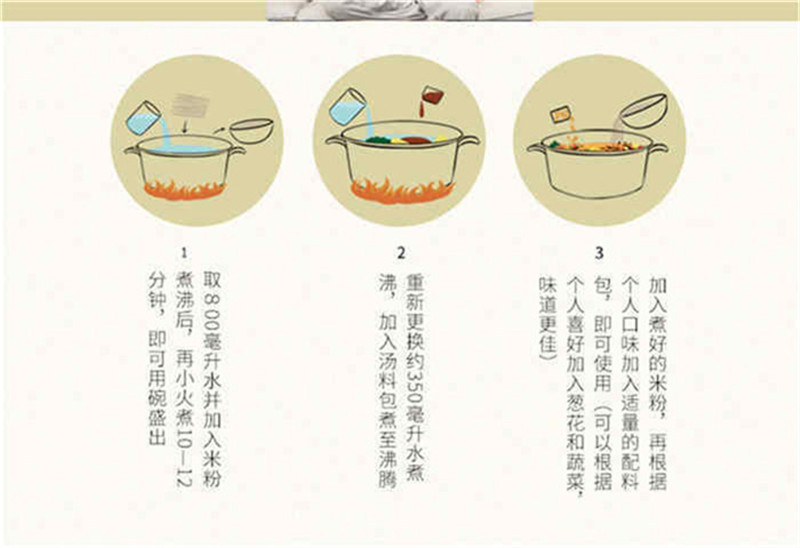 1
取800毫升水并加入米粉煮沸后，再小火煮10—12分钟，即可用碗盛出

2
重新更换约350毫升水煮沸，加入汤料包煮至沸腾

3
加入煮好的米粉，再根据个人口味加入适量的配料包，即可使用（可以根据个人喜好加入葱花和蔬菜，味道更佳）